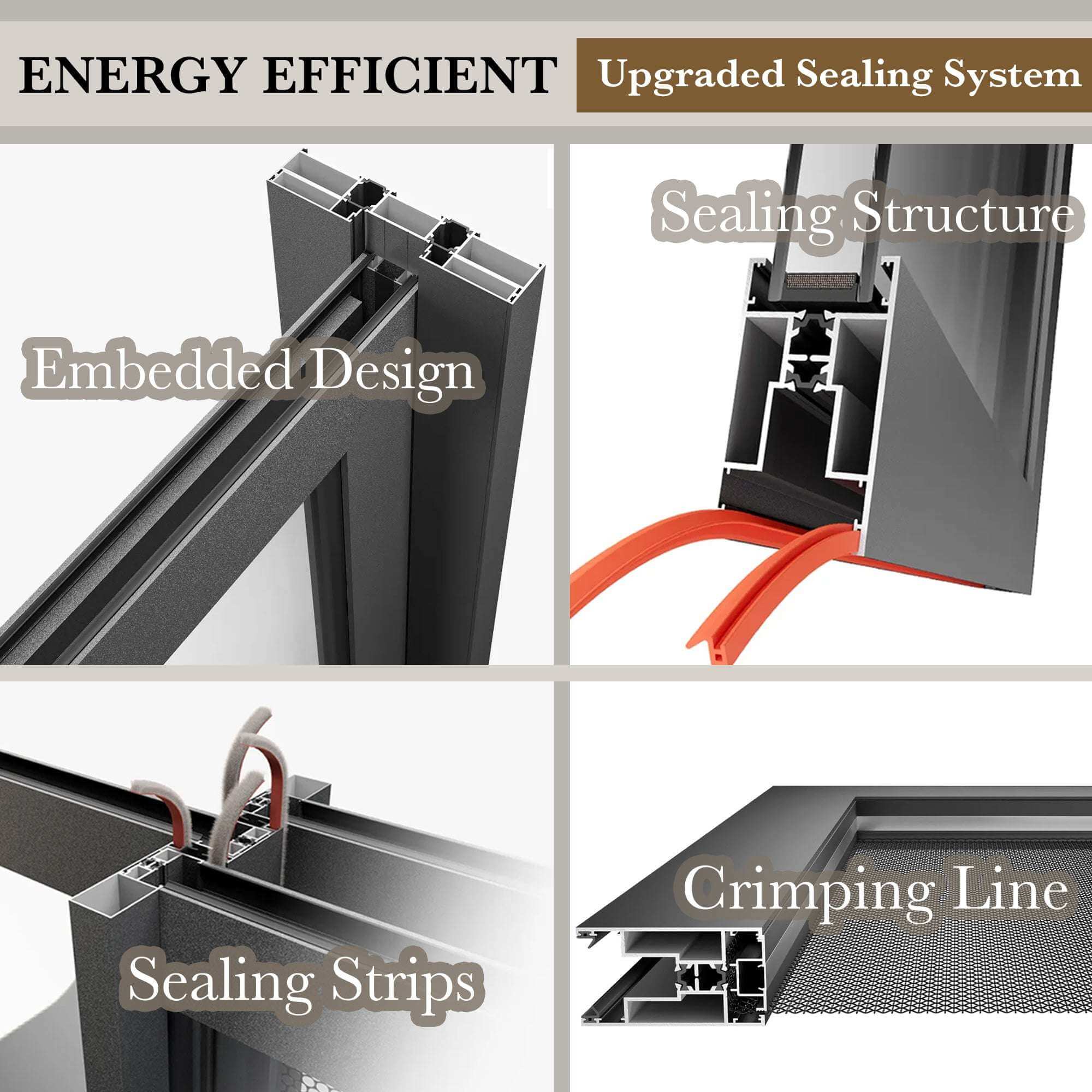 ENERGY EFFICIENT

Upgraded Sealing System

Embedded Design

Sealing Structure

Sealing Strips

Crimping Line