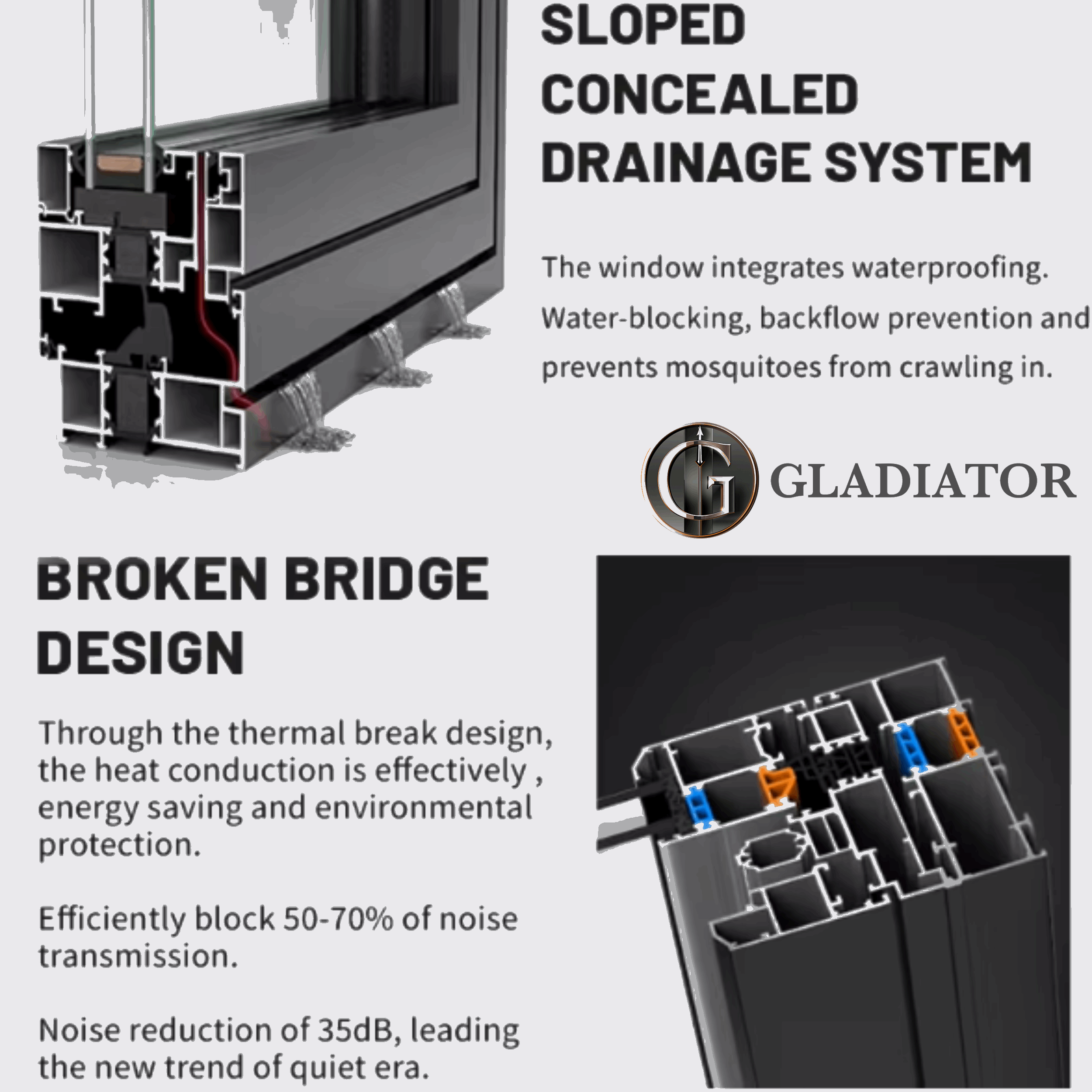 SLOPED CONCEALED DRAINAGE SYSTEM

The window integrates waterproofing. Water-blocking, backflow prevention and prevents mosquitoes from crawling in.

G GLADIATOR

BROKEN BRIDGE DESIGN

Through the thermal break design, the heat conduction is effectively , energy saving and environmental protection.

Efficiently block 50-70% of noise transmission.

Noise reduction of 35dB, leading the new trend of quiet era.