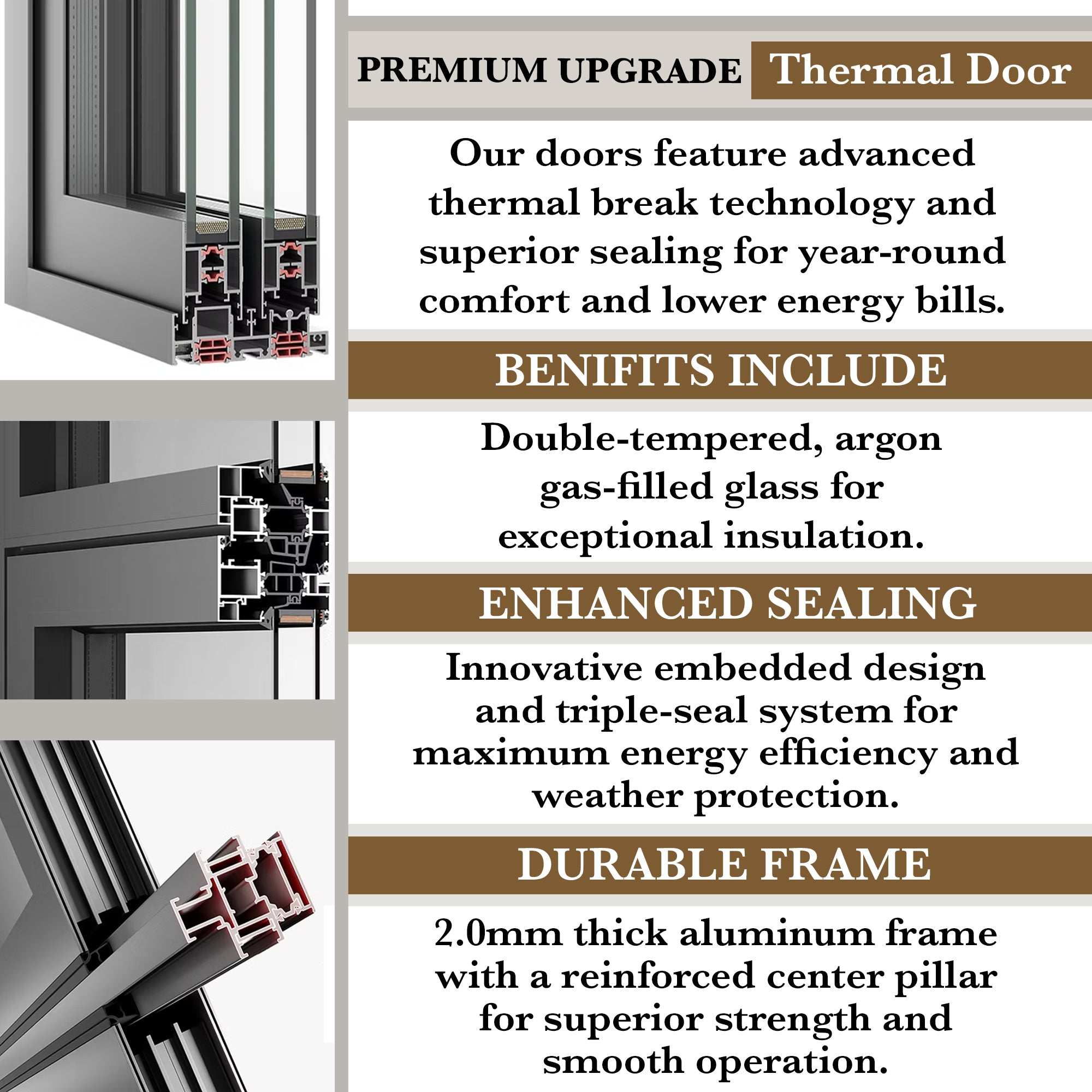 PREMIUM UPGRADE Thermal Door

Our doors feature advanced thermal break technology and superior sealing for year-round comfort and lower energy bills.

BENIFITS INCLUDE

Double-tempered, argon gas-filled glass for exceptional insulation.

ENHANCED SEALING

Innovative embedded design and triple-seal system for maximum energy efficiency and weather protection.

DURABLE FRAME

2.0mm thick aluminum frame with a reinforced center pillar for superior strength and smooth operation.